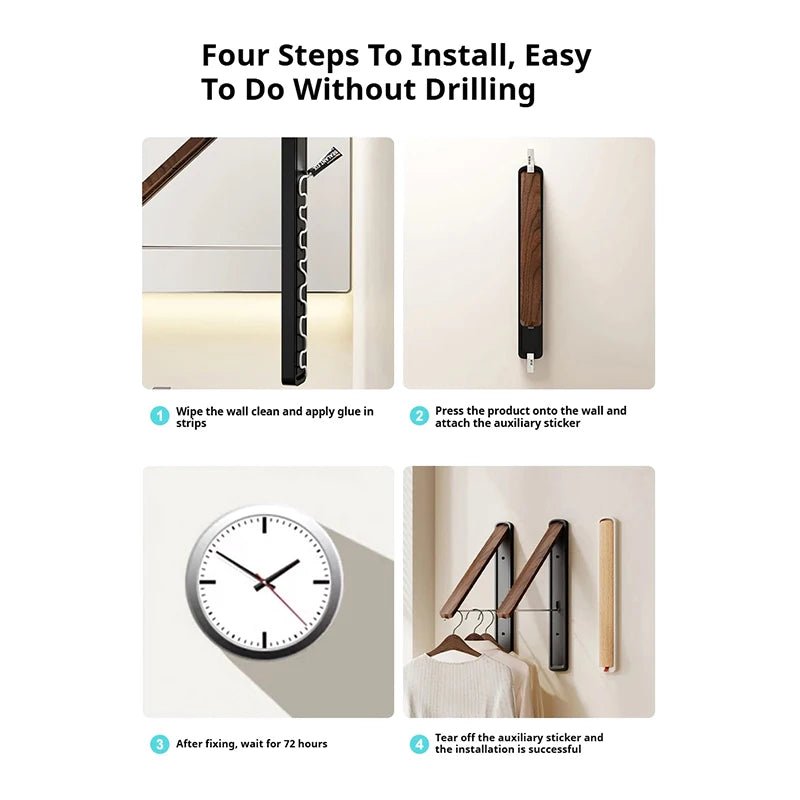 Four Steps To Install, Easy To Do Without Drilling

1 Wipe the wall clean and apply glue in strips

2 Press the product onto the wall and attach the auxiliary sticker

3 After fixing, wait for 72 hours

4 Tear off the auxiliary sticker and the installation is successful